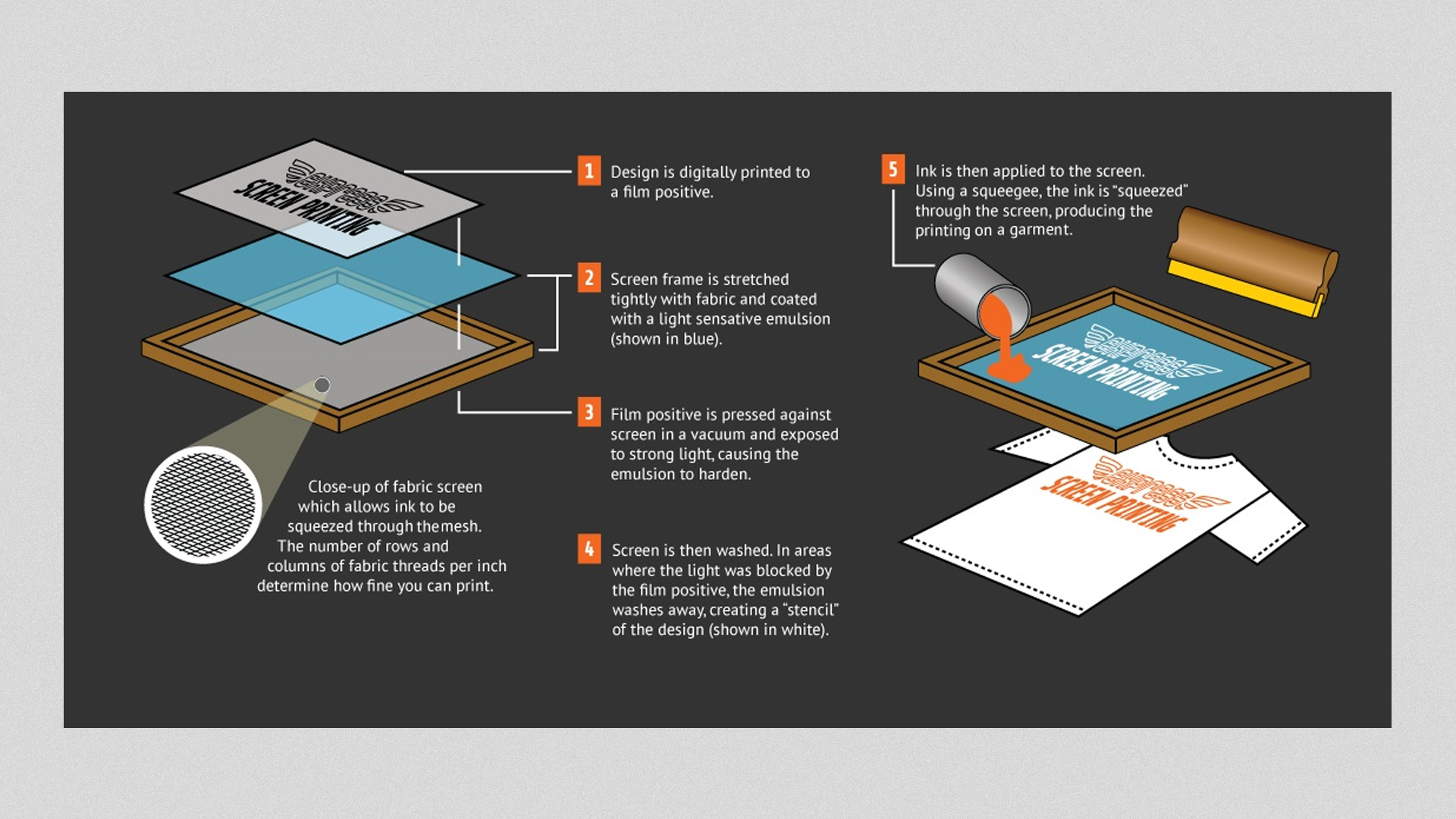 SCREEN PRINTING

1 Design is digitally printed to a film positive.

2 Screen frame is stretched tightly with fabric and coated with a light sensative emulsion (shown in blue).

3 Film positive is pressed against screen in a vacuum and exposed to strong light, causing the emulsion to harden.

4 Screen is then washed. In areas where the light was blocked by the film positive, the emulsion washes away, creating a "stencil" of the design (shown in white).

Close-up of fabric screen which allows ink to be squeezed through the mesh. The number of rows and columns of fabric threads per inch determine how fine you can print.

5 Ink is then applied to the screen. Using a squeegee, the ink is "squeezed" through the screen, producing the printing on a garment.

SCREEN PRINTING

SCREEN PRINTING